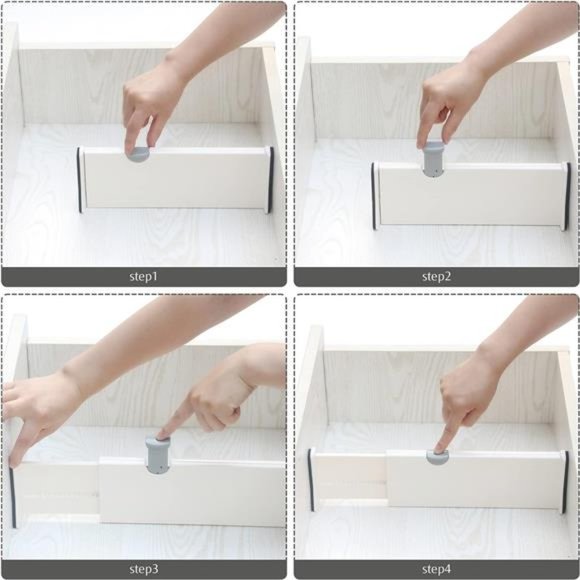 step1

step2

step3

step4